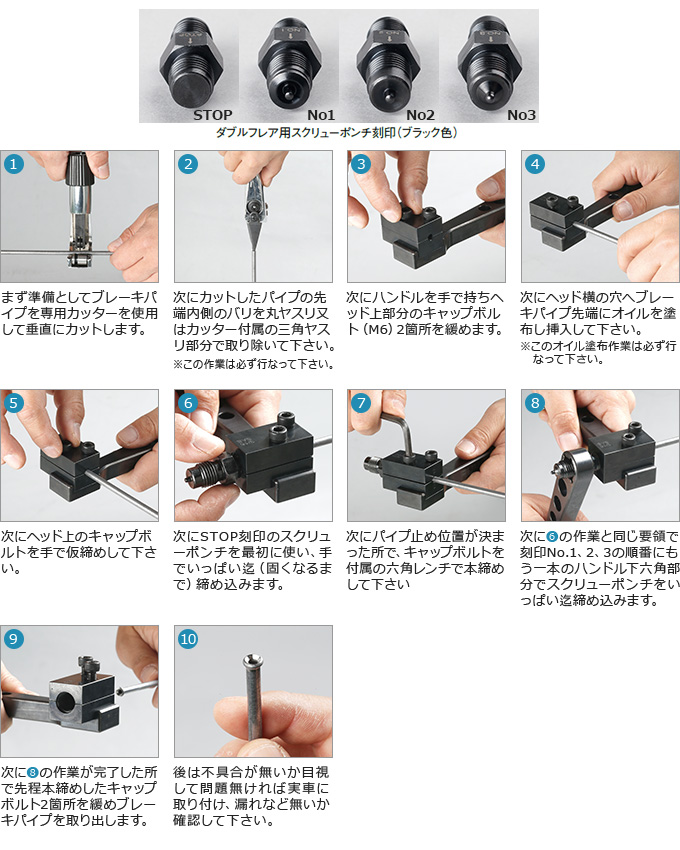 STOP No1 No2 No3

ダブルフレア用スクリューポンチ刻印（ブラック色）

1

まず準備としてブレーキパイプを専用カッターを使用して垂直にカットします。

2

次にカットしたパイプの先端内側のバリを丸ヤスリ又はカッター付属の三角ヤスリ部分で取り除いて下さい。
※この作業は必ず行なって下さい。

3

次にハンドルを手で持ちヘッド上部分のキャップボルト（M6）2箇所を緩めます。

4

次にヘッド横の穴へブレーキパイプ先端にオイルを塗布し挿入して下さい。
※このオイル塗布作業は必ず行なって下さい。

5

次にヘッド上のキャップボルトを手で仮締めして下さい。

6

次にSTOP刻印のスクリューポンチを最初に使い、手でいっぱい迄（固くなるまで）締め込みます。

7

次にパイプ止め位置が決まった所で、キャップボルトを付属の六角レンチで本締めして下さい

8

次に6の作業と同じ要領で刻印No.1、2、3の順番にもう一本のハンドル下六角部分でスクリューポンチをいっぱい迄締め込みます。

9

次に8の作業が完了した所で先程本締めしたキャップボルト2箇所を緩めブレーキパイプを取り出します。

10

後は不具合が無いか目視して問題無ければ実車に取り付け、漏れなど無いか確認して下さい。