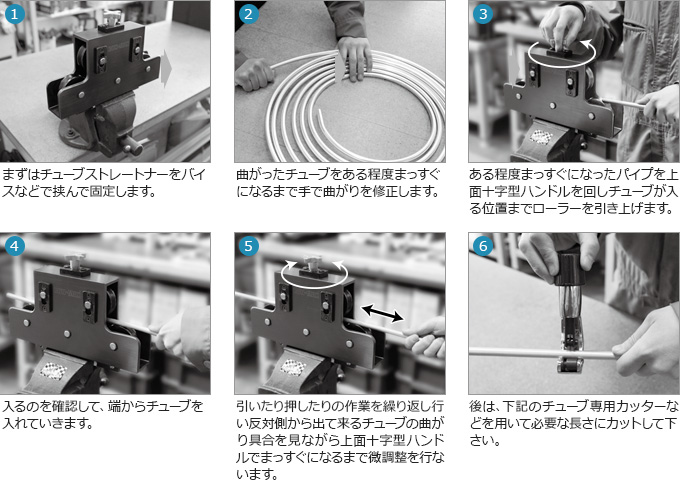 1

まずはチューブストレートナーをバイスなどで挟んで固定します。

2

曲がったチューブをある程度まっすぐになるまで手で曲がりを修正します。

3

ある程度まっすぐになったパイプを上面十字型ハンドルを回しチューブが入る位置までローラーを引き上げます。

4

入るのを確認して、端からチューブを入れていきます。

5

引いたり押したりの作業を繰り返し行い反対側から出て来るチューブの曲がり具合を見ながら上面十字型ハンドルでまっすぐになるまで微調整を行ないます。

6

後は、下記のチューブ専用カッターなどを用いて必要な長さにカットして下さい。